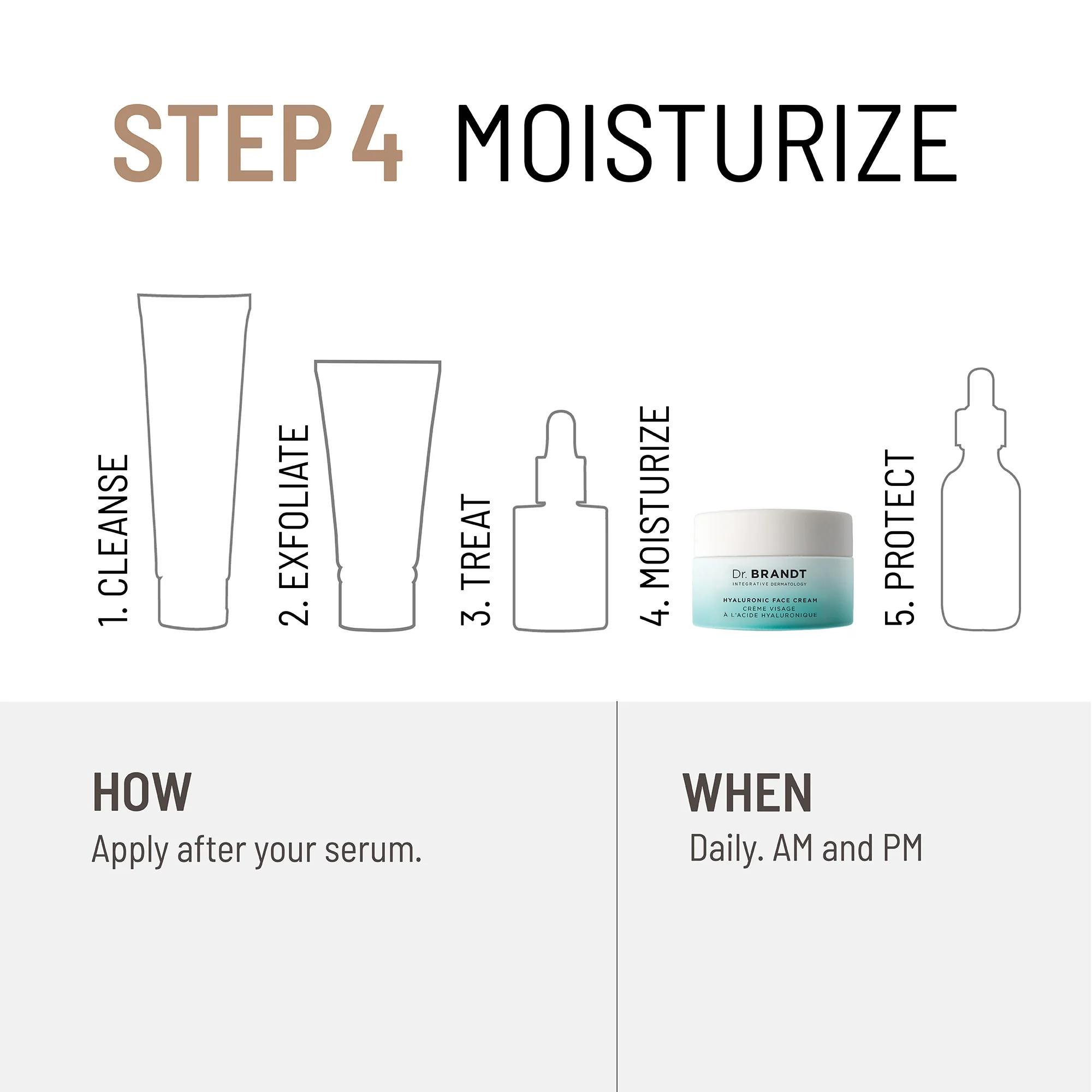 STEP 4 MOISTURIZE

1. CLEANSE

2. EXFOLIATE

3. TREAT

4. MOISTURIZE

Dr. BRANDT
INTEGRATIVE DERMATOLOGY
HYALURONIC FACE CREAM
CRÈME VISAGE
À L'ACIDE HYALURONIQUE

5. PROTECT

HOW
Apply after your serum.

WHEN
Daily. AM and PM